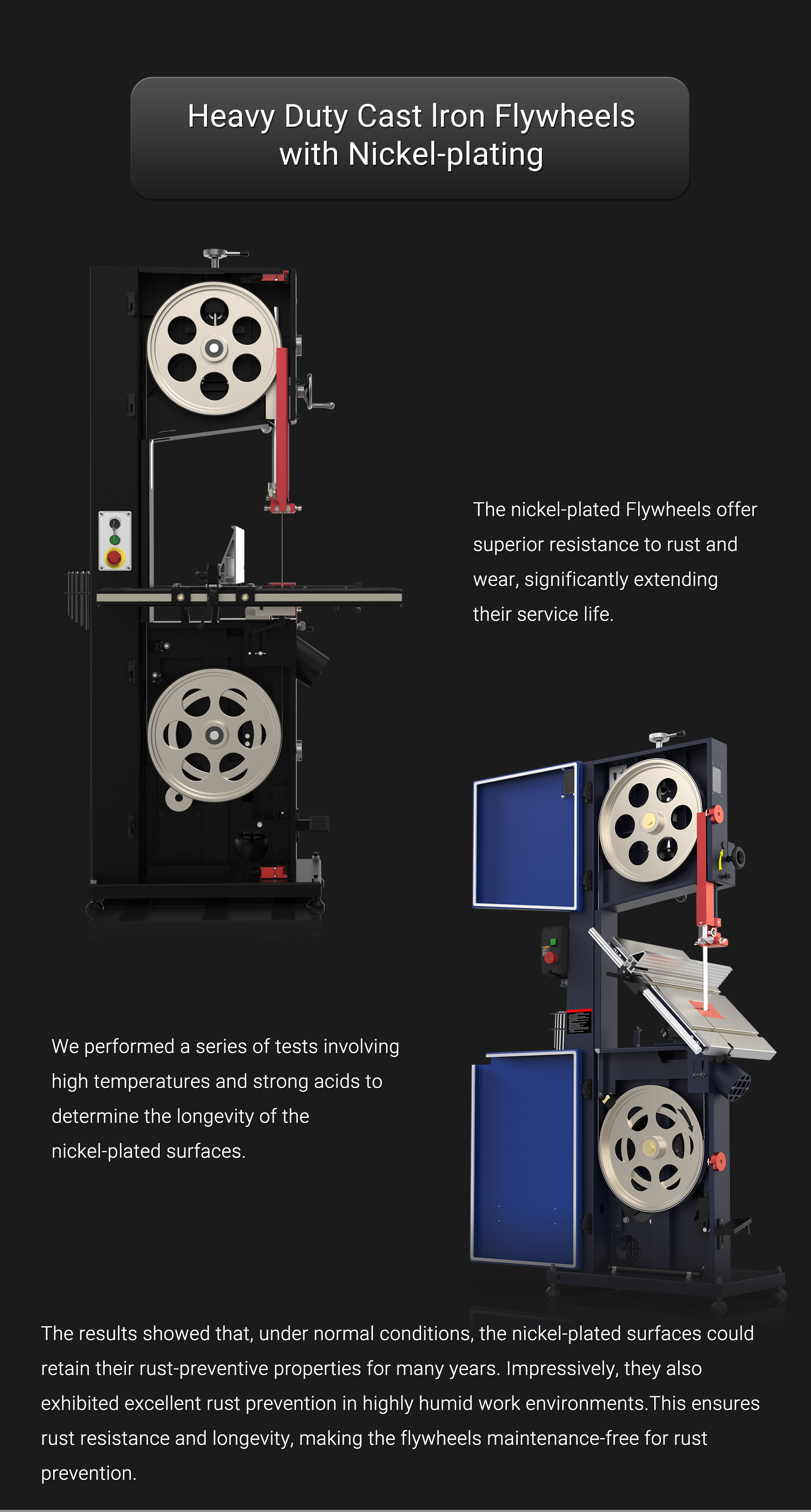 Heavy Duty Cast Iron Flywheels with Nickel-plating

The nickel-plated Flywheels offer superior resistance to rust and wear, significantly extending their service life.

We performed a series of tests involving high temperatures and strong acids to determine the longevity of the nickel-plated surfaces.

The results showed that, under normal conditions, the nickel-plated surfaces could retain their rust-preventive properties for many years. Impressively, they also exhibited excellent rust prevention in highly humid work environments.This ensures rust resistance and longevity, making the flywheels maintenance-free for rust prevention.